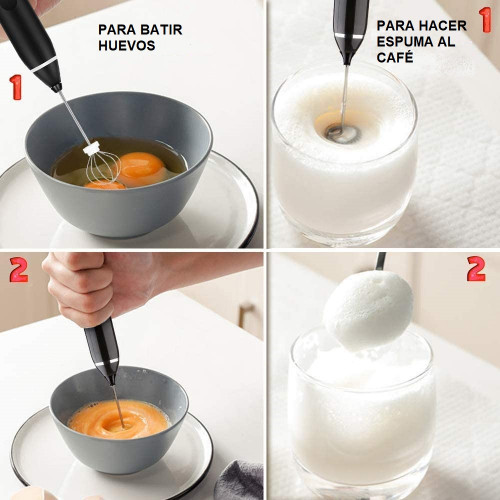 PARA BATIR HUEVOS

1

PARA HACER ESPUMA AL CAFÉ

1

2

2