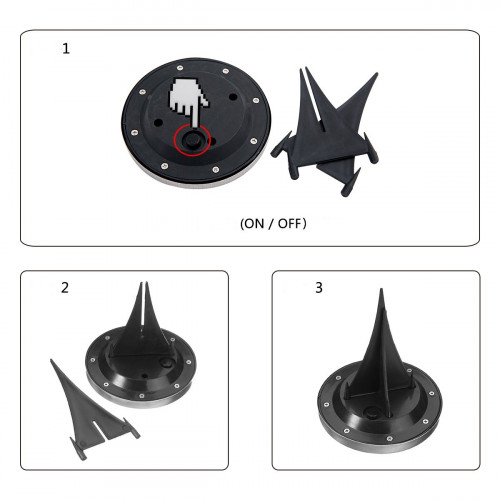 1

(ON / OFF)

2

3